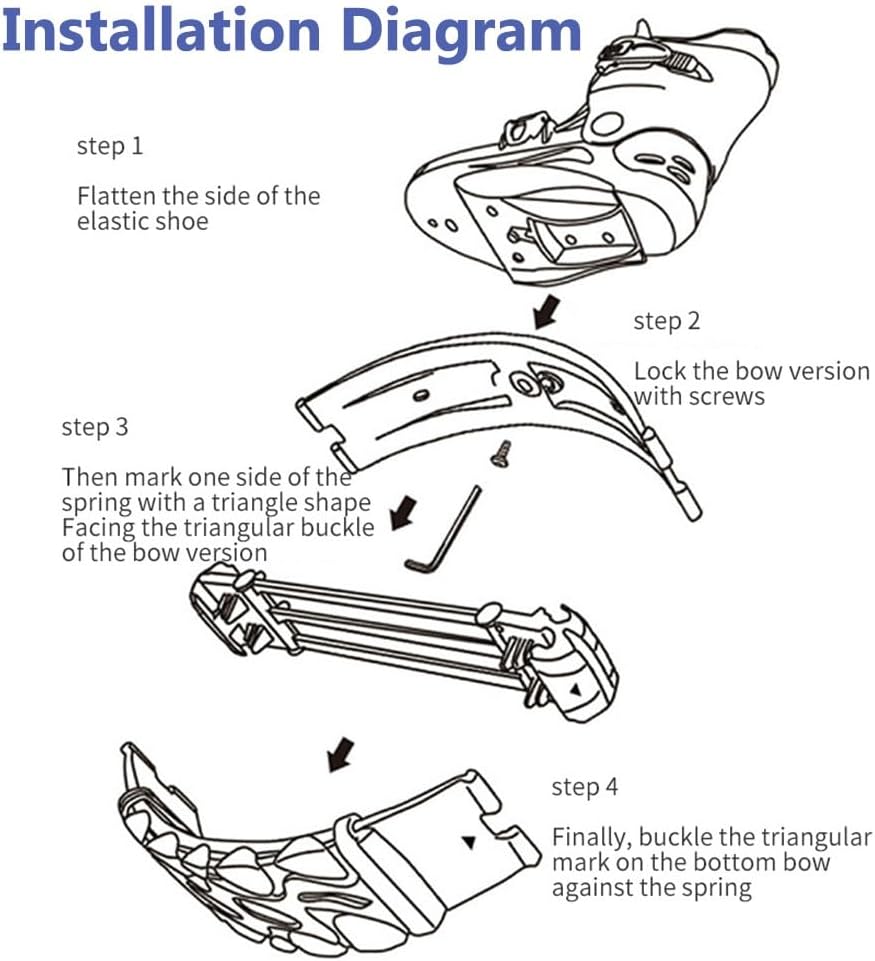 Installation Diagram

step 1

Flatten the side of the elastic shoe

step 2

Lock the bow version with screws

step 3

Then mark one side of the spring with a triangle shape Facing the triangular buckle of the bow version

step 4

Finally, buckle the triangular mark on the bottom bow against the spring